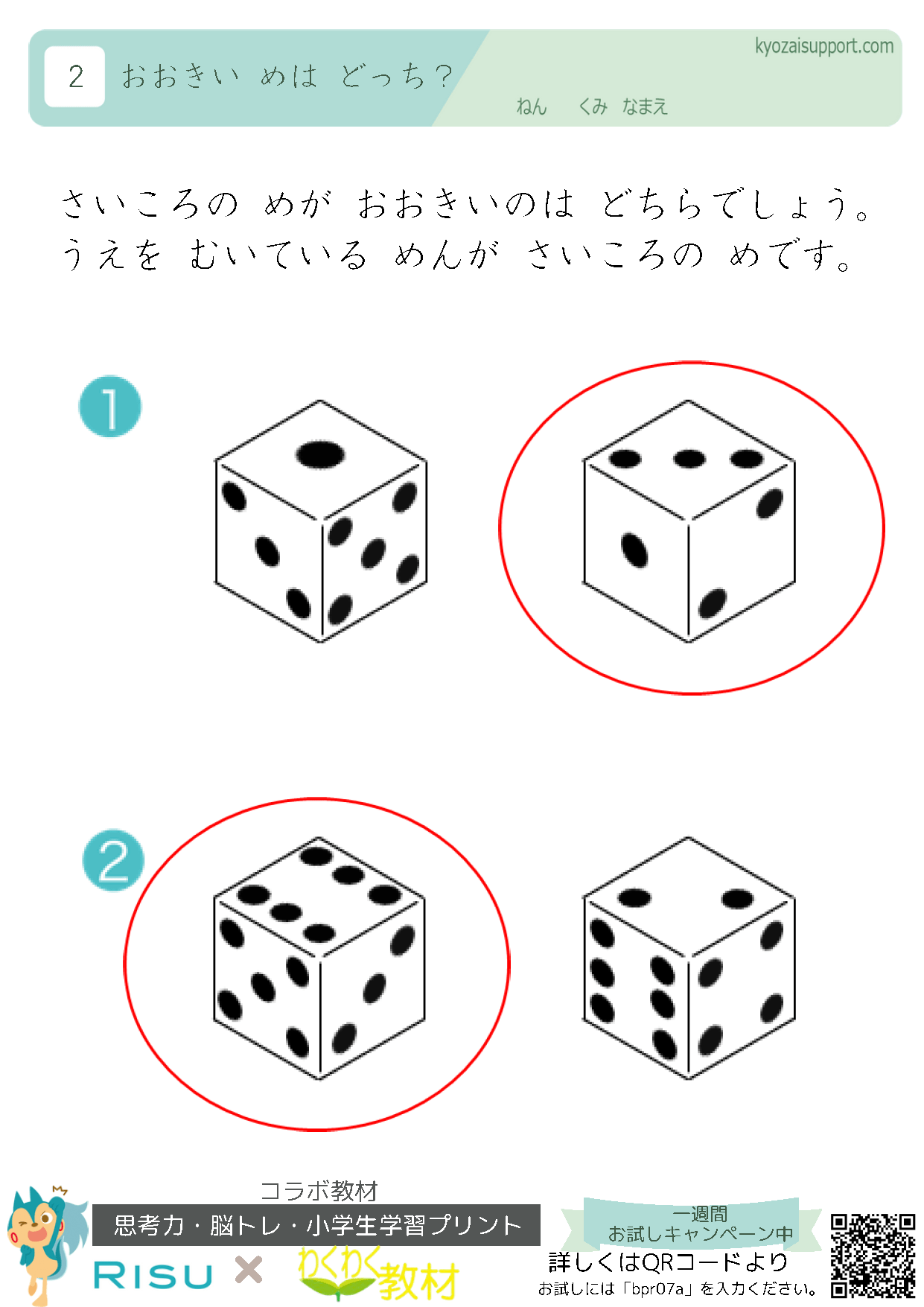 2 おおきい めは どっち？

kyozaisupport.com

ねん くみ なまえ

さいころの めが おおきいのは どちらでしょう。
うえを むいている めんが さいころの めです。

1

2

コラボ教材
思考力・脳トレ・小学生学習プリント
RISU × わくわく教材

一週間
お試しキャンペーン中
詳しくはQRコードより
お試しには「bpr07a」を入力ください。