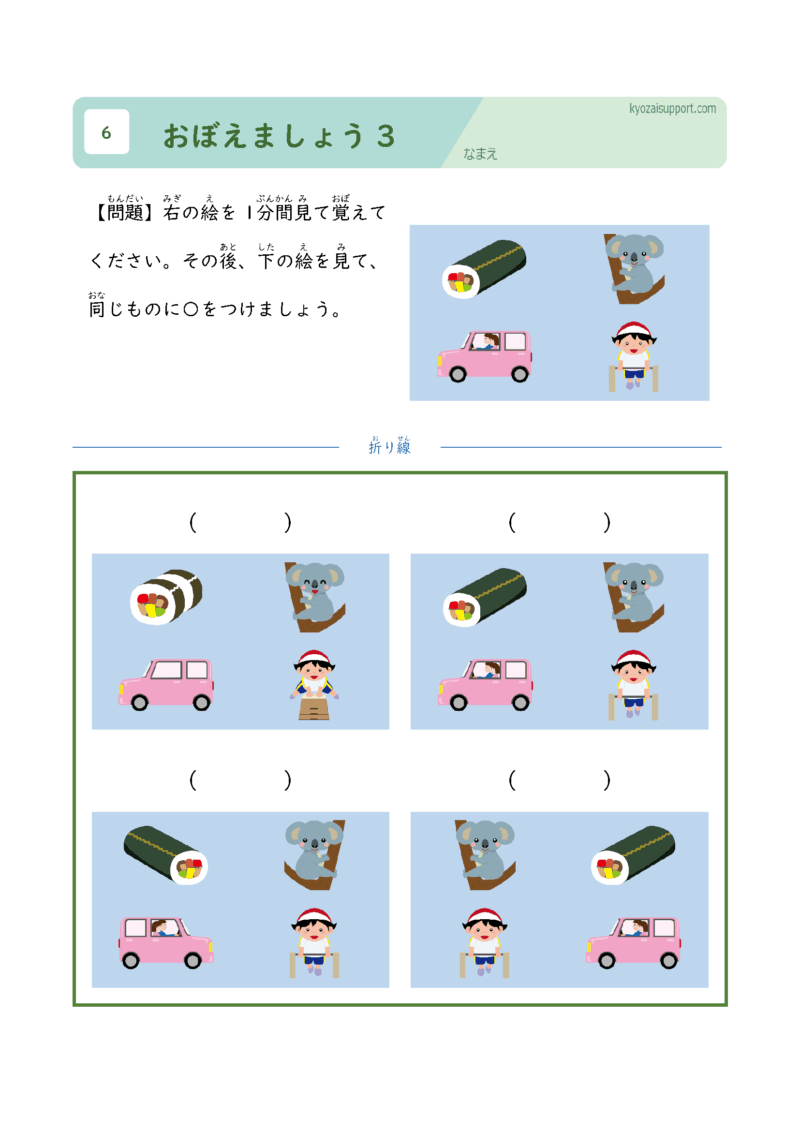 6

おぼえましょう 3

kyozaisupport.com

なまえ

【問題】右の絵を 1分間見て覚えてください。その後、下の絵を見て、同じものに○をつけましょう。

折り線

(　　　)

(　　　)

(　　　)

(　　　)